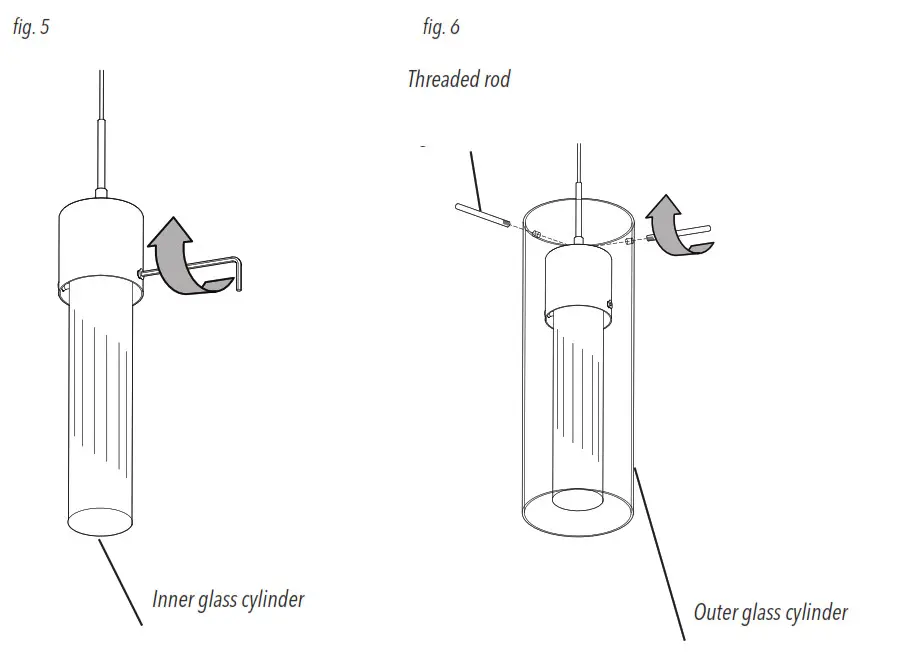 fig. 5

Inner glass cylinder

fig. 6

Threaded rod

Outer glass cylinder