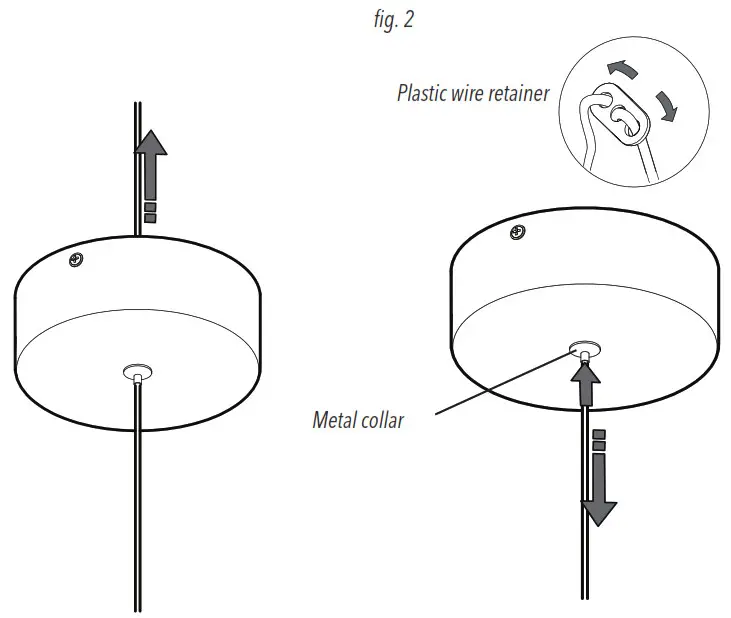 fig. 2

Plastic wire retainer

Metal collar