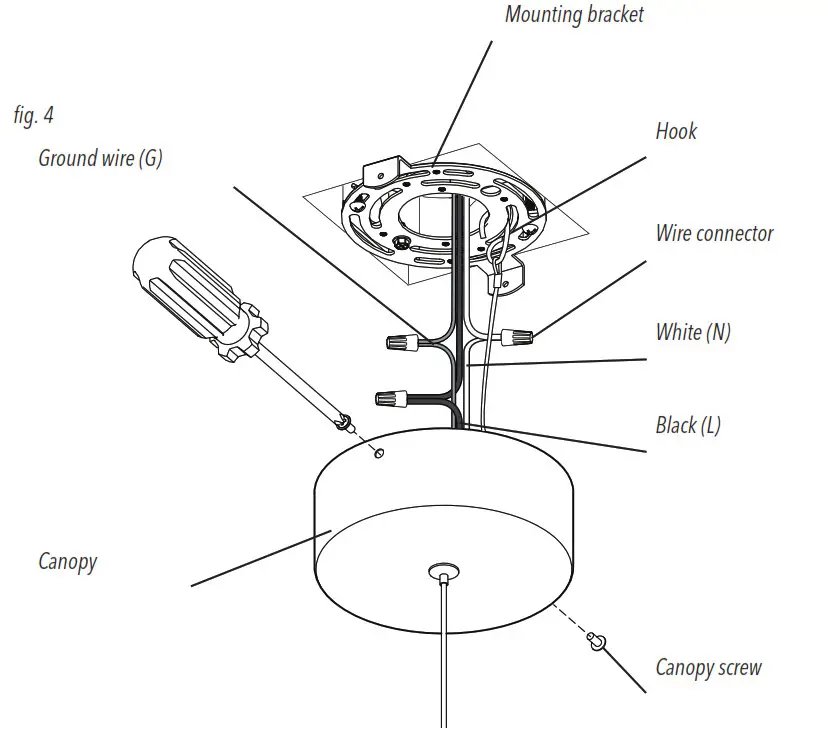 Mounting bracket

fig. 4

Ground wire (G)

Hook

Wire connector

White (N)

Black (L)

Canopy

Canopy screw