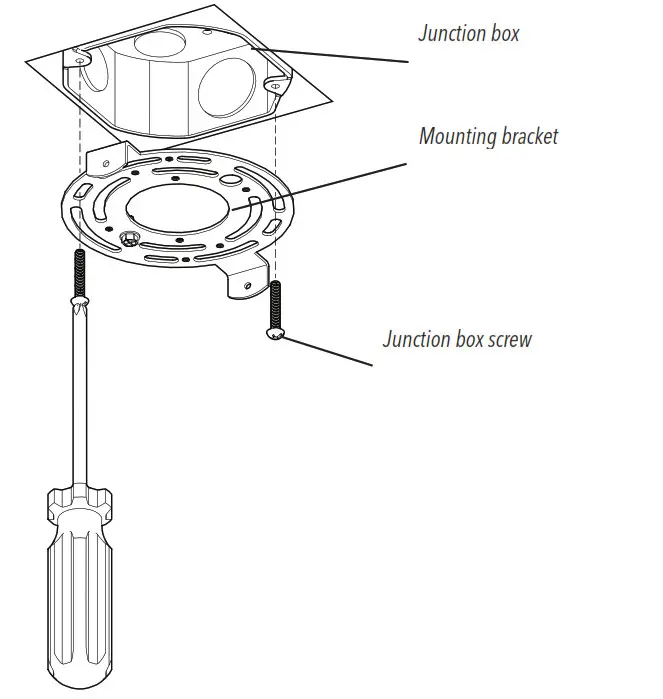 Junction box

Mounting bracket

Junction box screw