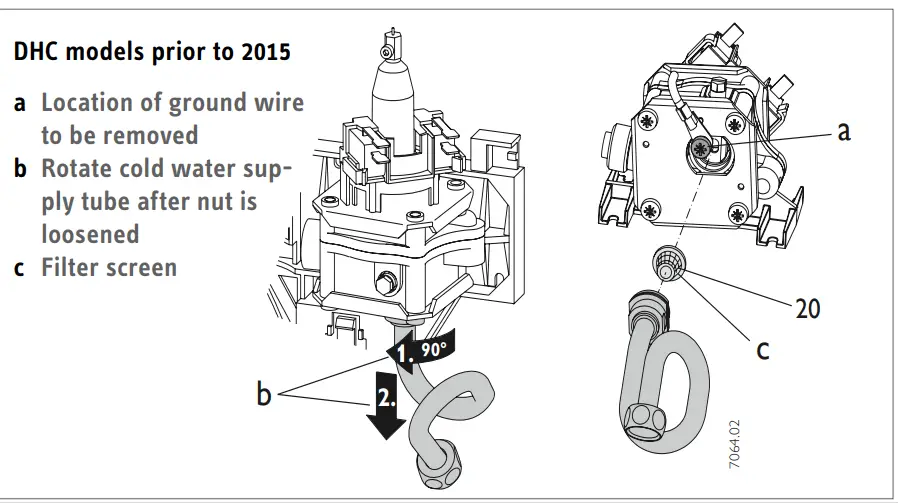 DHC models prior to 2015

a Location of ground wire to be removed
b Rotate cold water supply tube after nut is loosened
c Filter screen

1. 90°
2.
b
a
20
c
7064.02