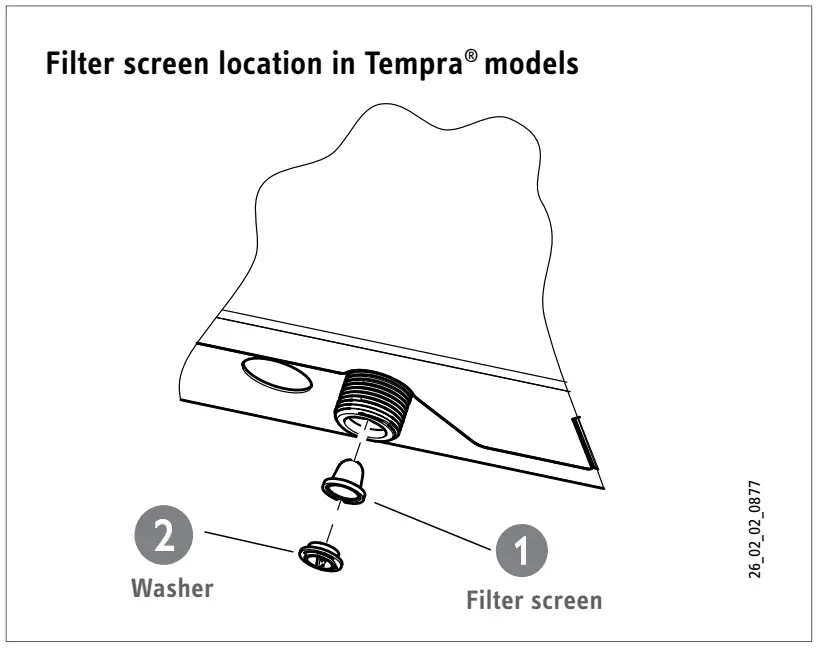 Filter screen location in Tempra® models

2
Washer

1
Filter screen

26_02_02_0877