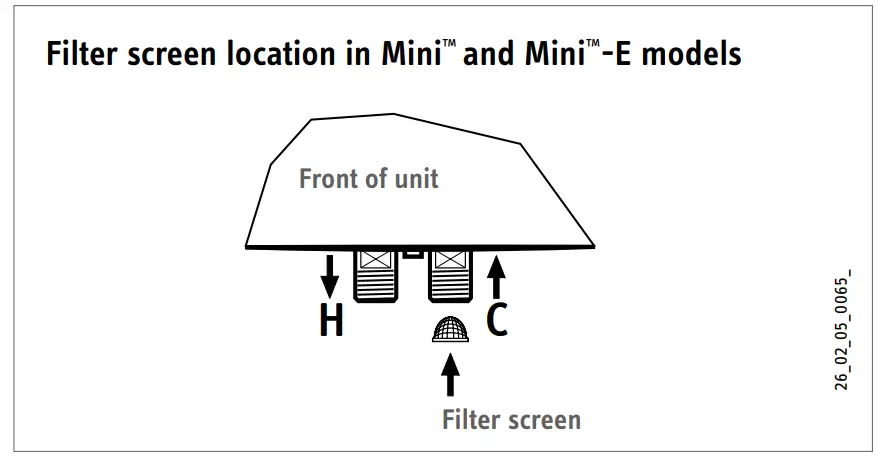 Filter screen location in Mini™ and Mini™-E models

Front of unit

H

C

Filter screen

26_02_05_0065_