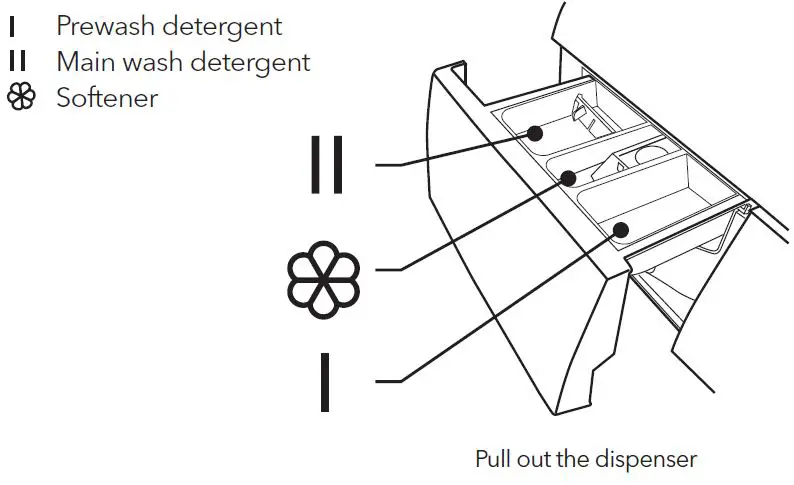 I Prewash detergent
II Main wash detergent
Softener

II

I

Pull out the dispenser