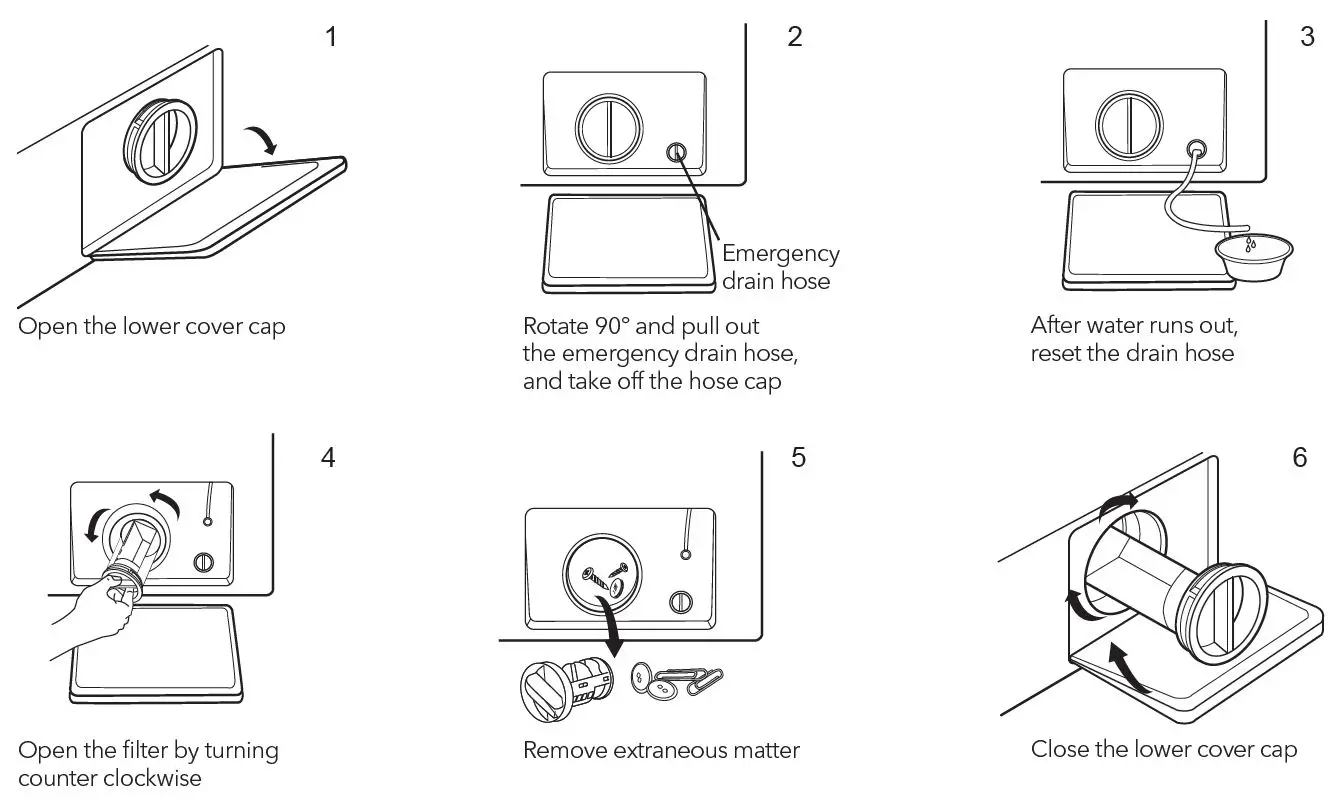 1

Open the lower cover cap

2

Emergency drain hose

Rotate 90° and pull out the emergency drain hose, and take off the hose cap

3

After water runs out, reset the drain hose

4

Open the filter by turning counter clockwise

5

Remove extraneous matter

6

Close the lower cover cap