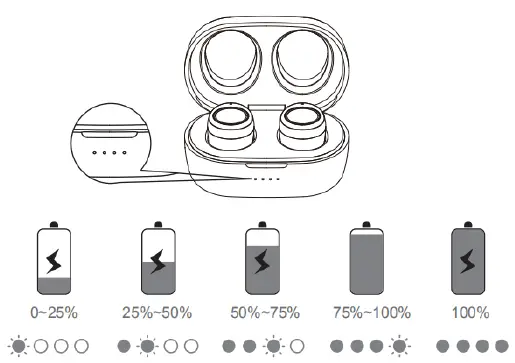 0~25%

25%~50%

50%~75%

75%~100%

100%