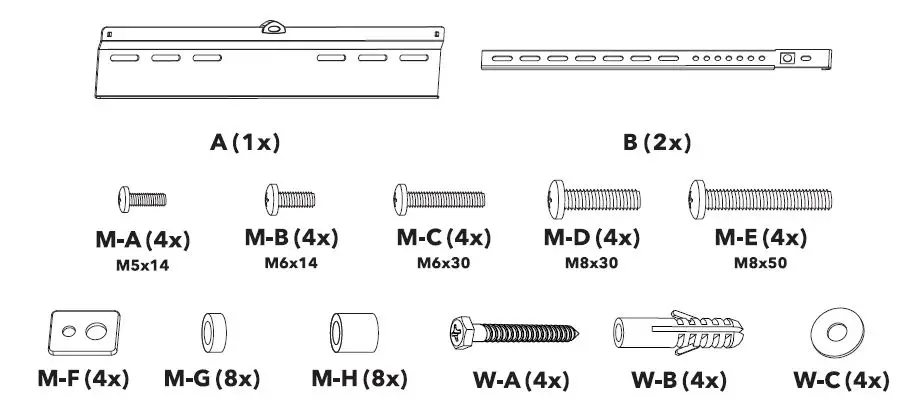 A (1x)

B (2x)

M-A (4x)
M5x14

M-B (4x)
M6x14

M-C (4x)
M6x30

M-D (4x)
M8x30

M-E (4x)
M8x50

M-F (4x)

M-G (8x)

M-H (8x)

W-A (4x)

W-B (4x)

W-C (4x)