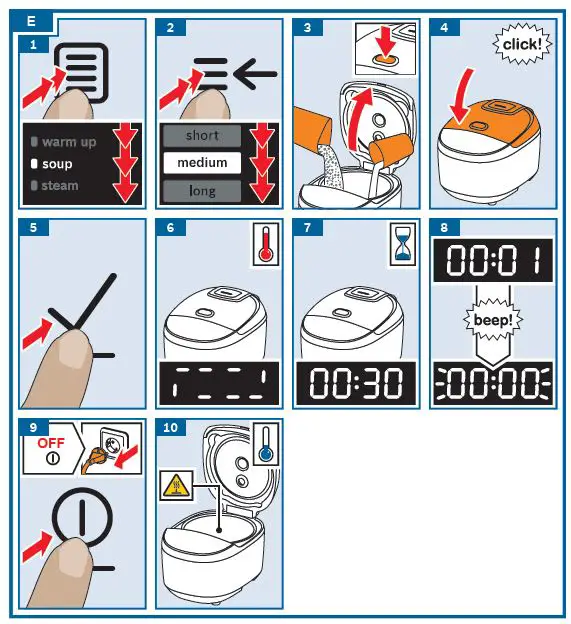 E

1
warm up
soup
steam

2
short
medium
long

3

4
click!

5

6

7
00:30

8
00:01
beep!
00:00

9
OFF

10