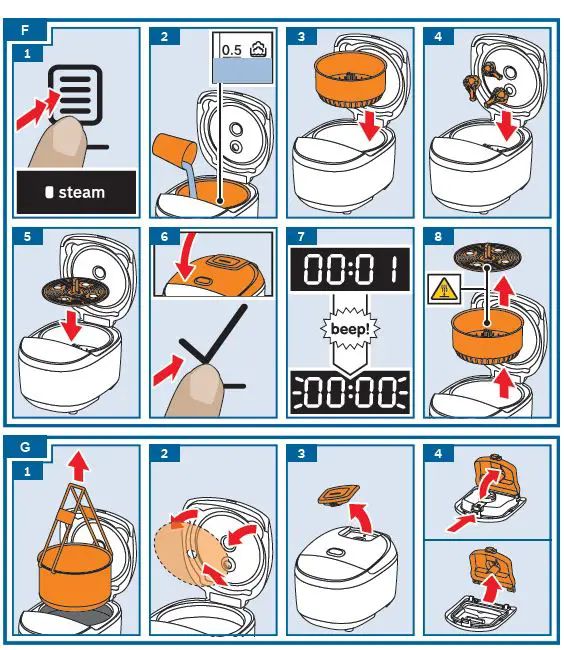 F

1

steam

2

0.5

3

4

5

6

7

00:01

beep!

00:00

8

G

1

2

3

4