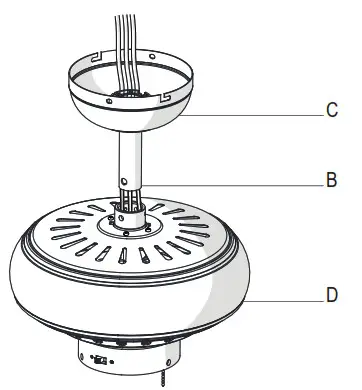 C
B
D