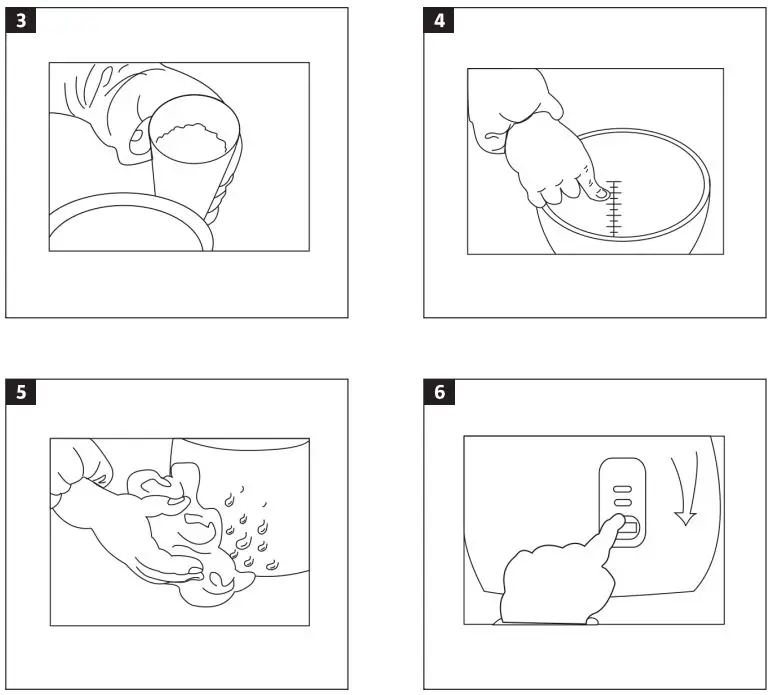 3

4

5

6