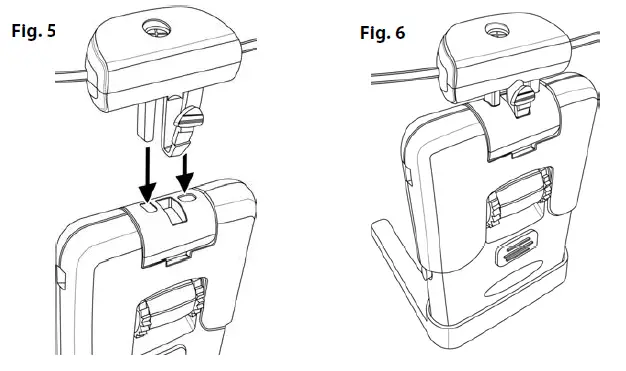 Fig. 5

Fig. 6