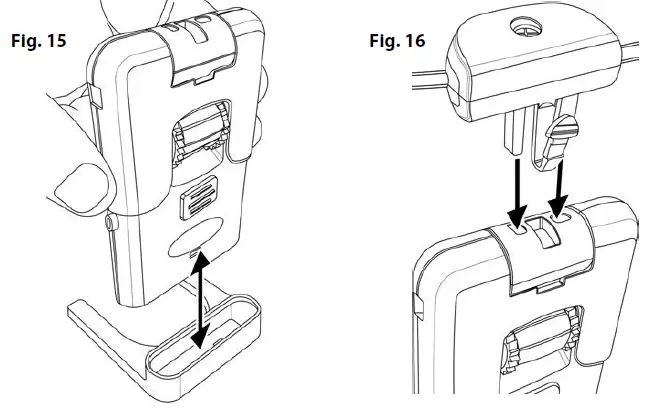 Fig. 15

Fig. 16