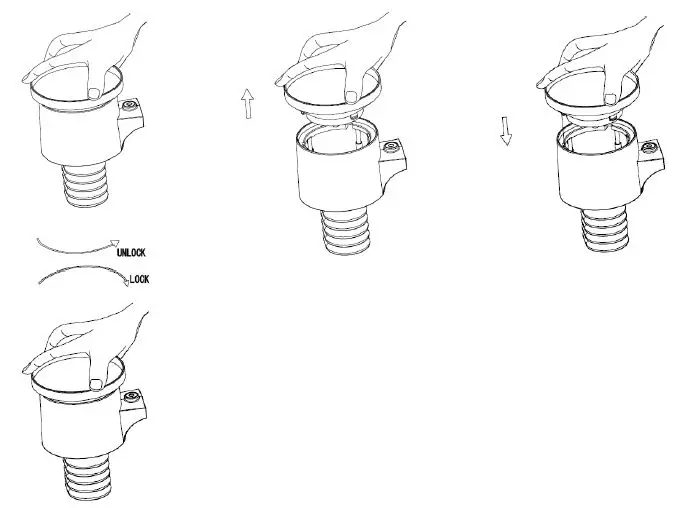 UNLOCK

LOCK