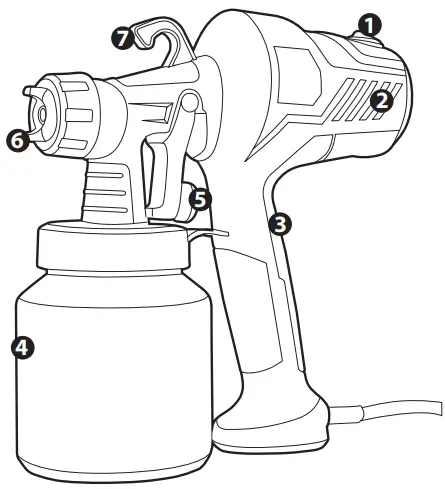 7
1
2
6
5
3
4