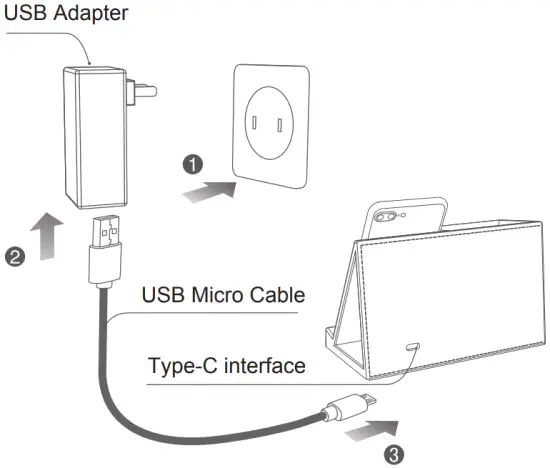 USB Adapter

1

2

USB Micro Cable

Type-C interface

3