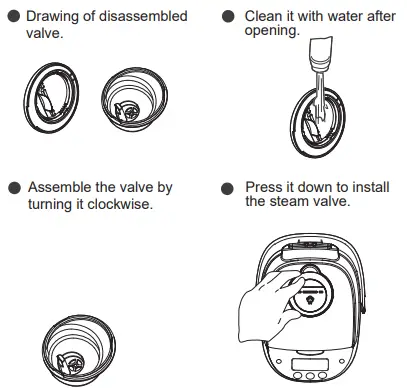 ● Drawing of disassembled valve.

● Clean it with water after opening.

● Assemble the valve by turning it clockwise.

● Press it down to install the steam valve.