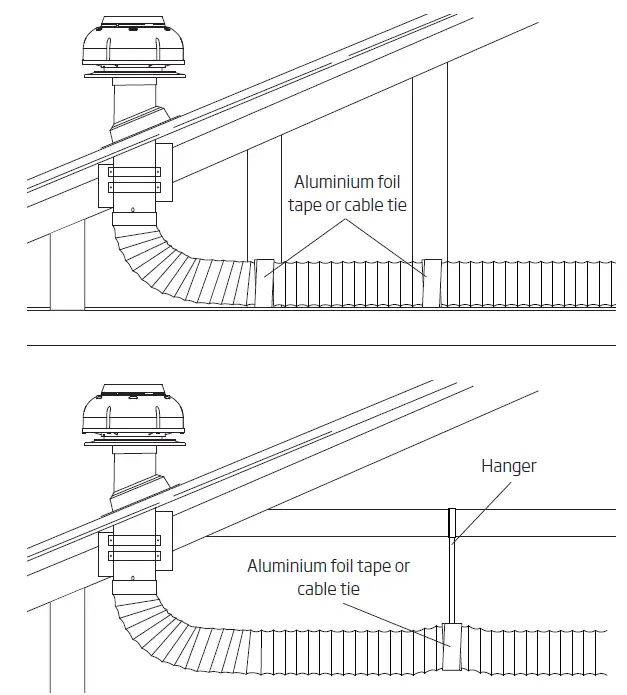 Aluminium foil tape or cable tie

Hanger

Aluminium foil tape or cable tie