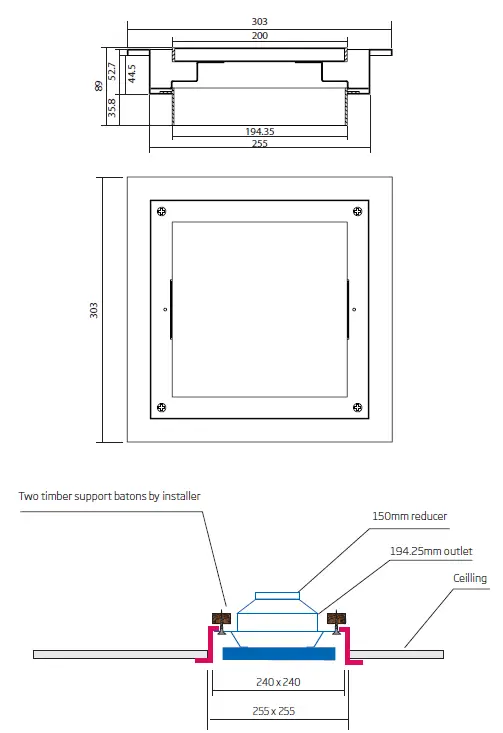 303
200
89
52.7
44.5
35.8
194.35
255

303

Two timber support batons by installer
150mm reducer
194.25mm outlet
Ceilling
240 x 240
255 x 255