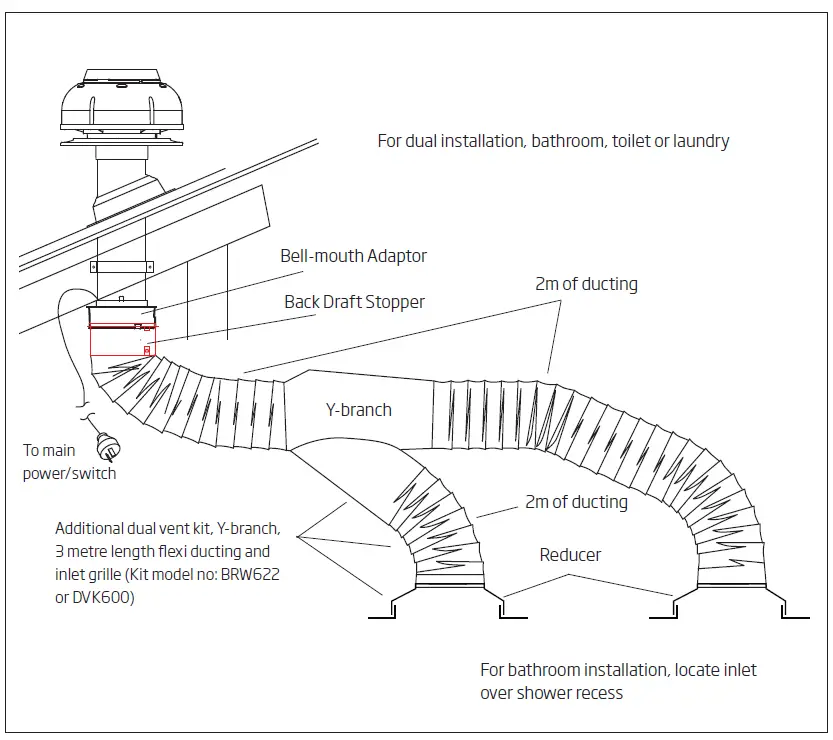 For dual installation, bathroom, toilet or laundry

Bell-mouth Adaptor

Back Draft Stopper

2m of ducting

Y-branch

To main power/switch

2m of ducting

Additional dual vent kit, Y-branch, 3 metre length flexi ducting and inlet grille (Kit model no: BRW622 or DVK600)

Reducer

For bathroom installation, locate inlet over shower recess