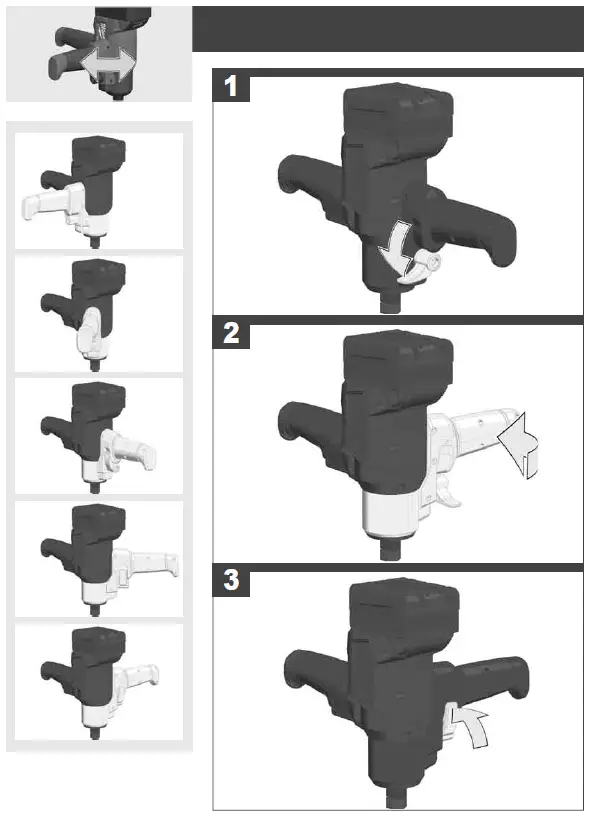 1

2

3