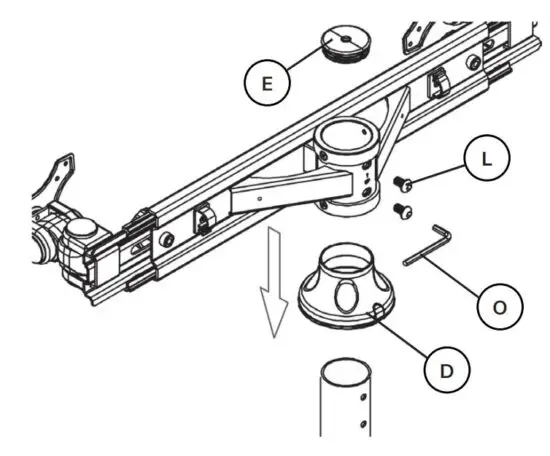 E

L

O

D