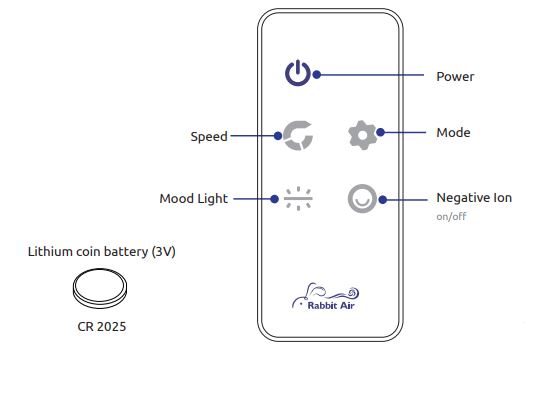 Power

Speed

Mode

Mood Light

Negative Ion
on/off

Lithium coin battery (3V)

CR 2025

Rabbit Air