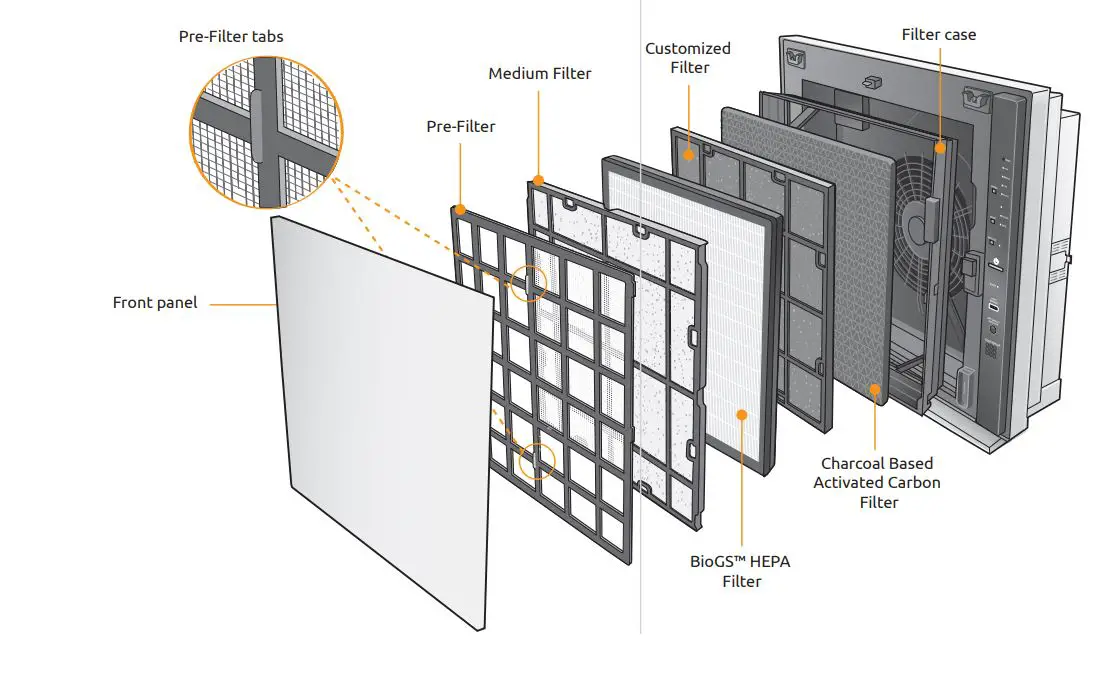 Pre-Filter tabs

Medium Filter

Customized Filter

Filter case

Pre-Filter

Front panel

Charcoal Based Activated Carbon Filter

BioGS™ HEPA Filter