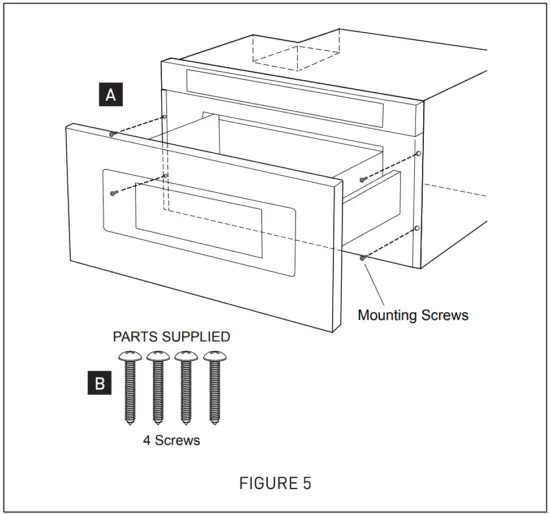 A

Mounting Screws

PARTS SUPPLIED

B

4 Screws

FIGURE 5