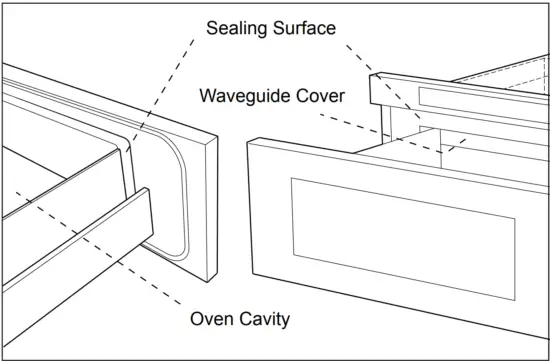 Sealing Surface

Waveguide Cover

Oven Cavity