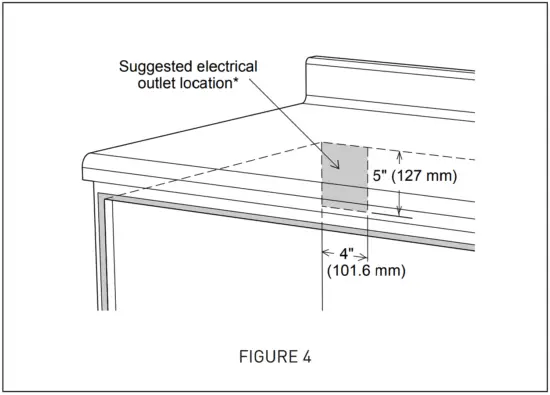 Suggested electrical outlet location*

5" (127 mm)

4"
(101.6 mm)

FIGURE 4