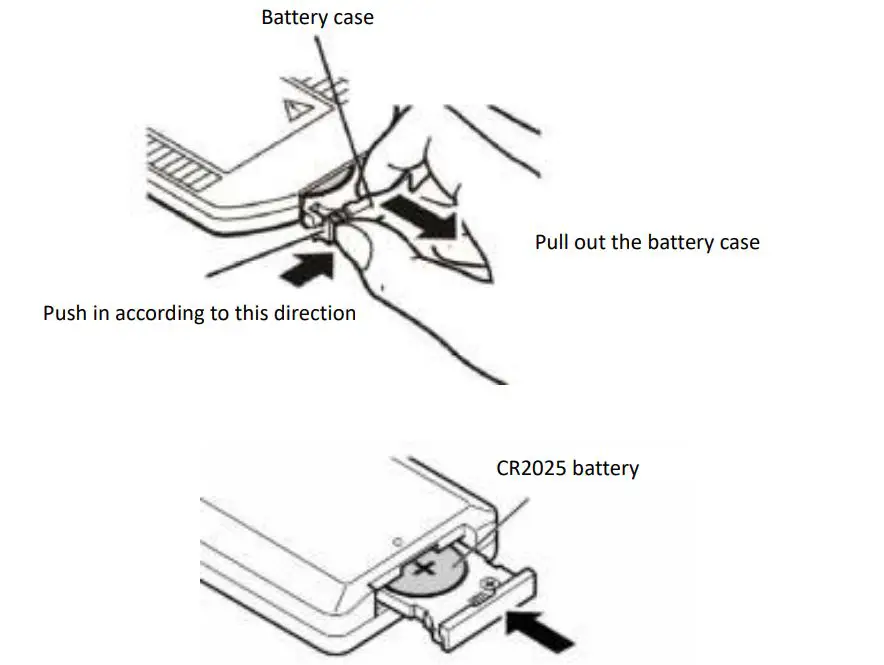 Battery case

Pull out the battery case

Push in according to this direction

CR2025 battery

+