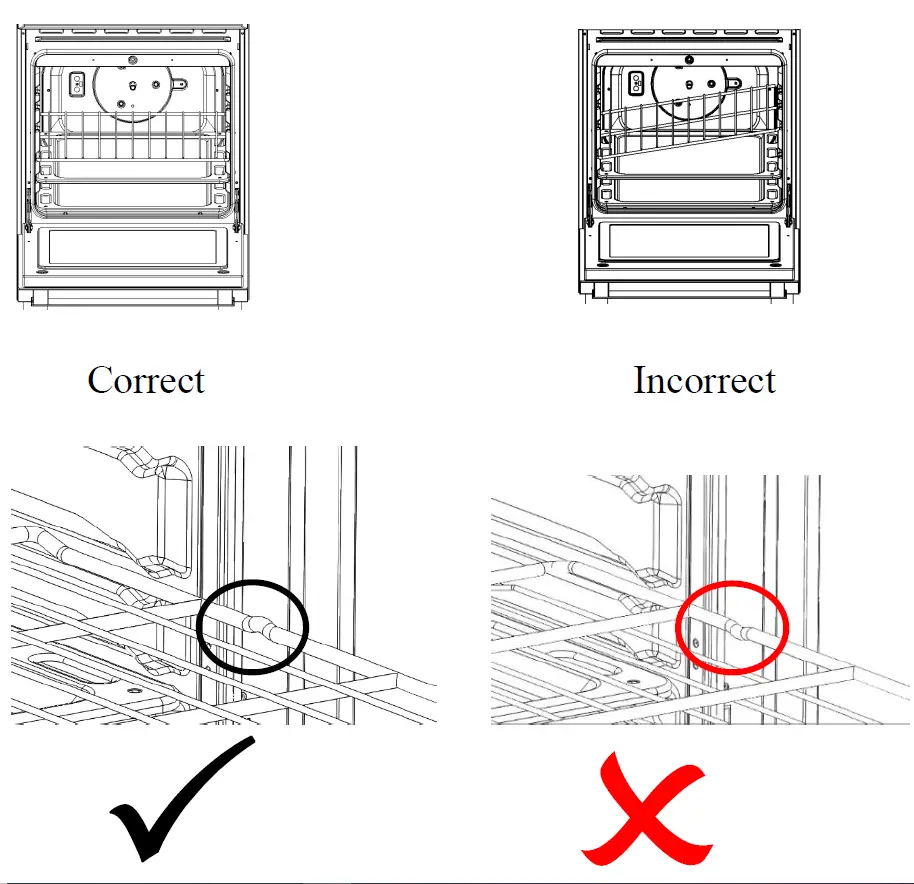 Correct

Incorrect