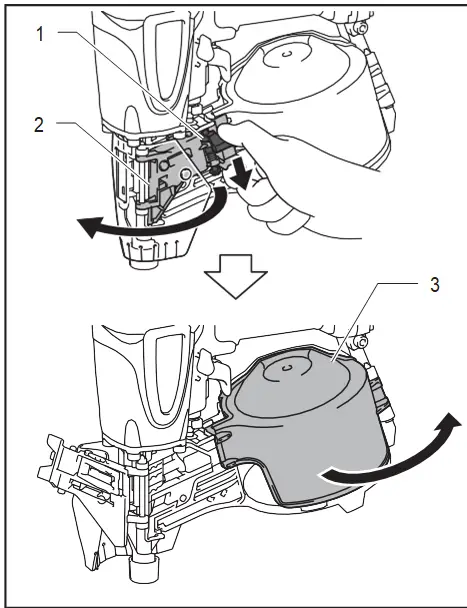 1
2
3