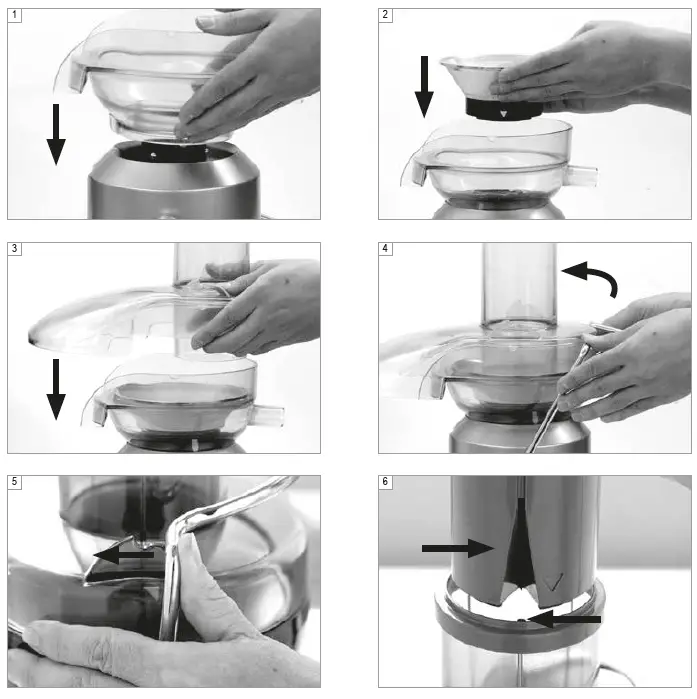 1

2

3

4

5

6