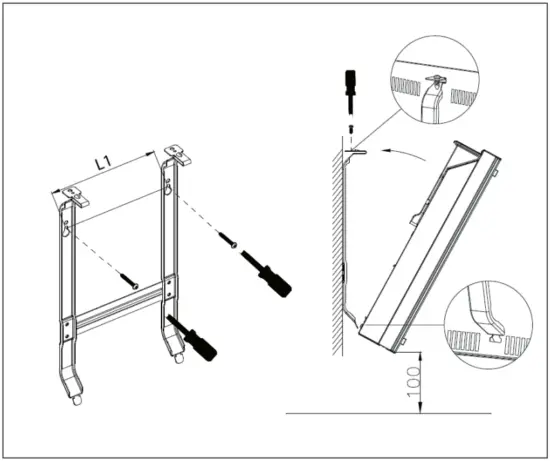 L1

100