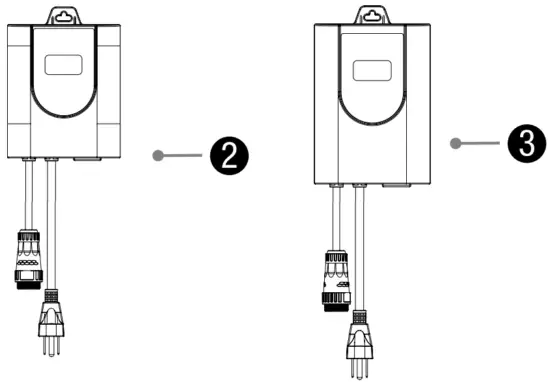 2

3