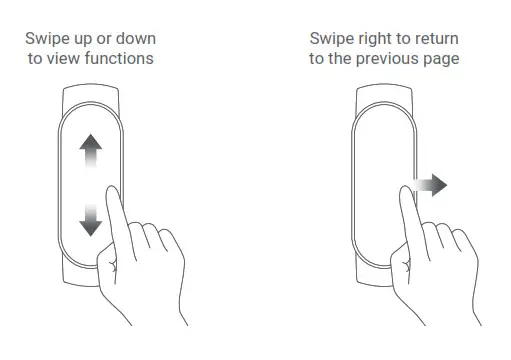 Swipe up or down to view functions

Swipe right to return to the previous page