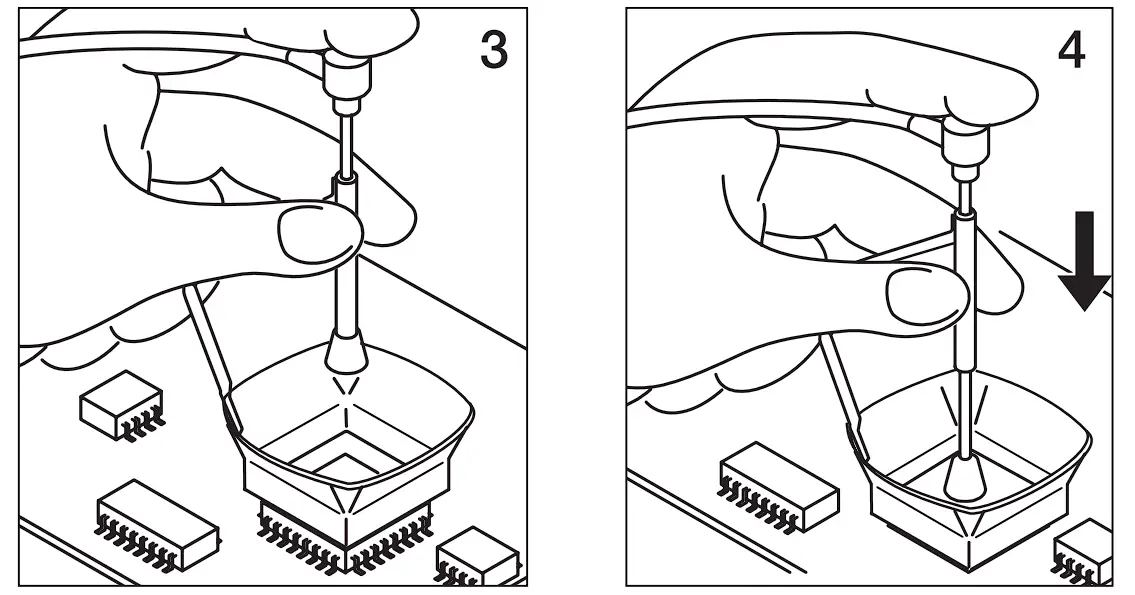 3

4