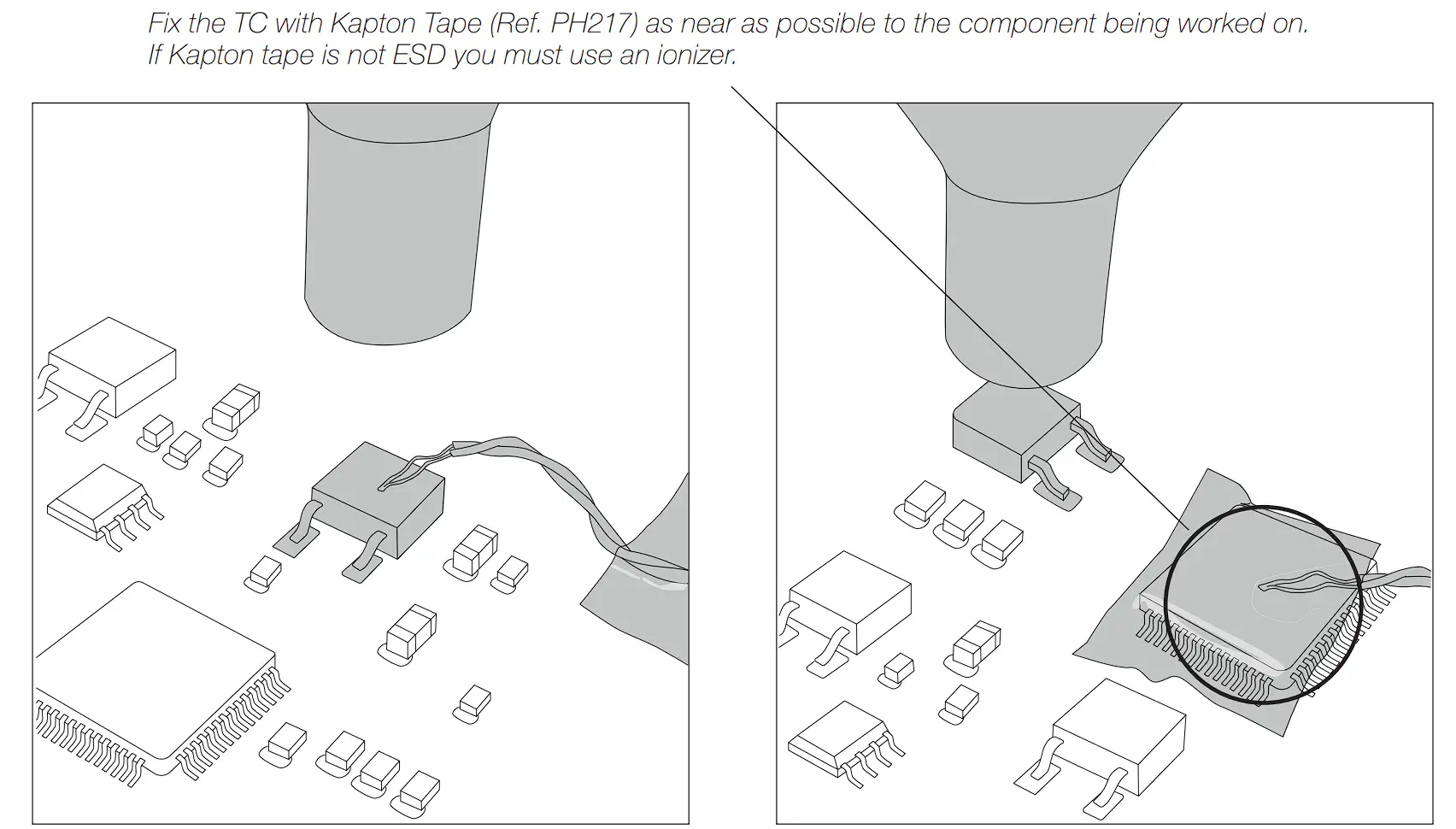 Fix the TC with Kapton Tape (Ref. PH217) as near as possible to the component being worked on.
If Kapton tape is not ESD you must use an ionizer.