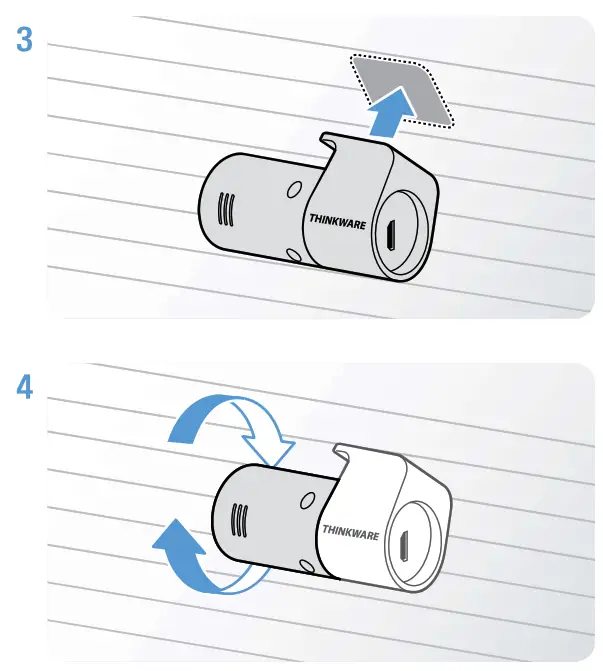 3

THINKWARE

4

THINKWARE