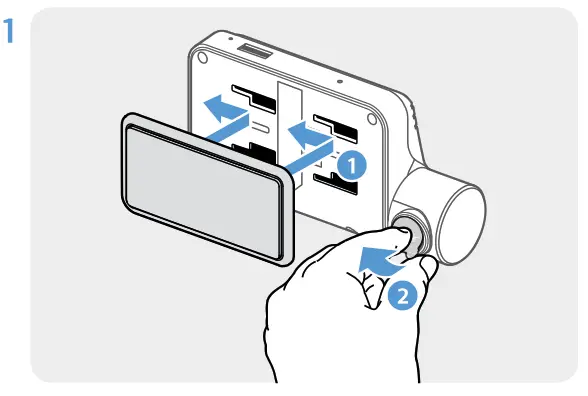 1

1

2