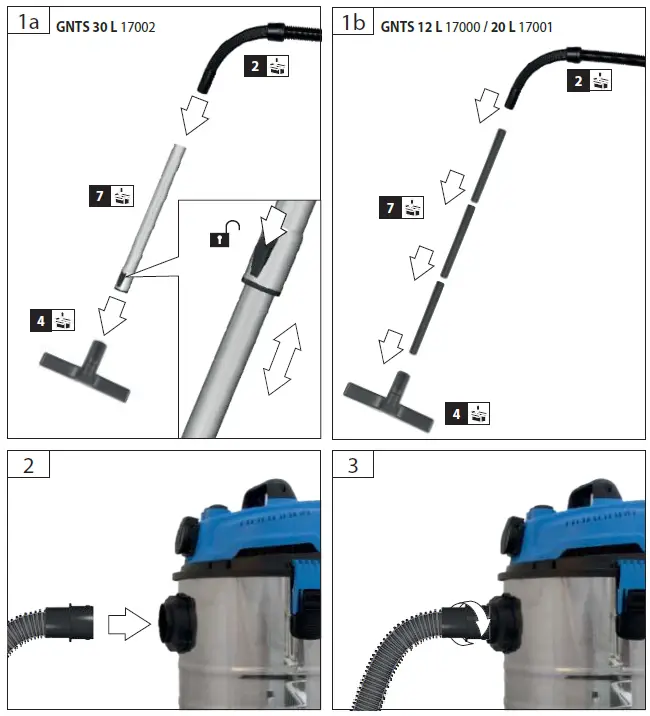 1a GNTS 30 L 17002

2

7

4

1b GNTS 12 L 17000 / 20 L 17001

2

7

4

2

3