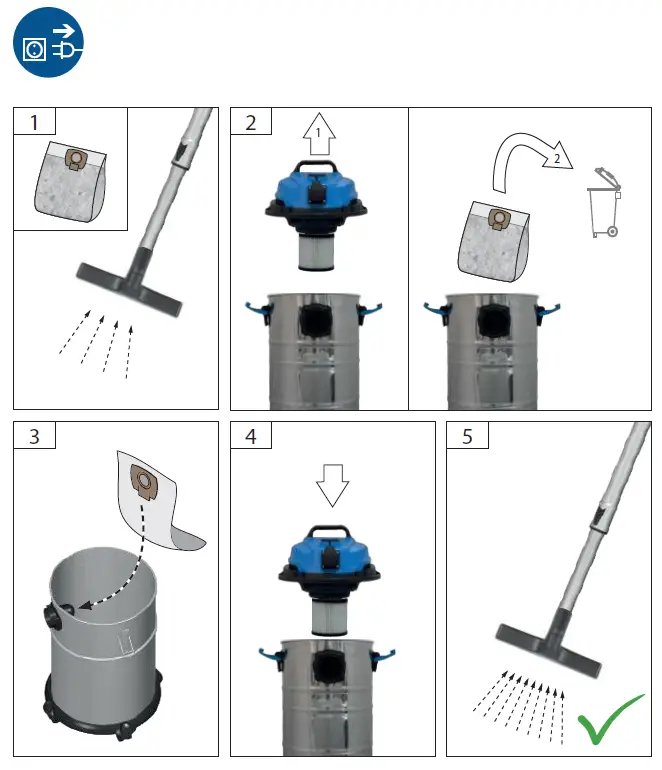 1

2

1

2

3

4

5