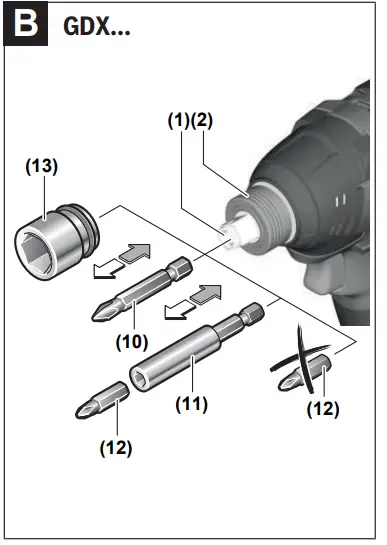 B GDX...

(1)(2)

(13)

(10)

(11)

(12)

(12)