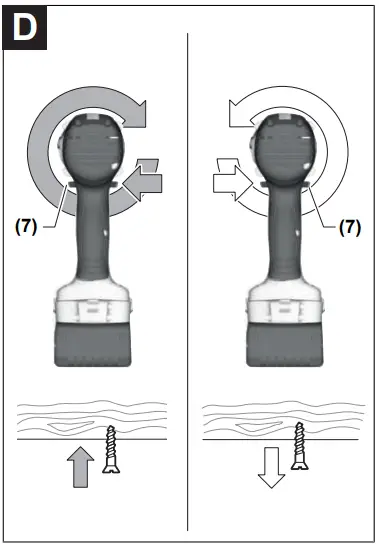 D

(7)

(7)