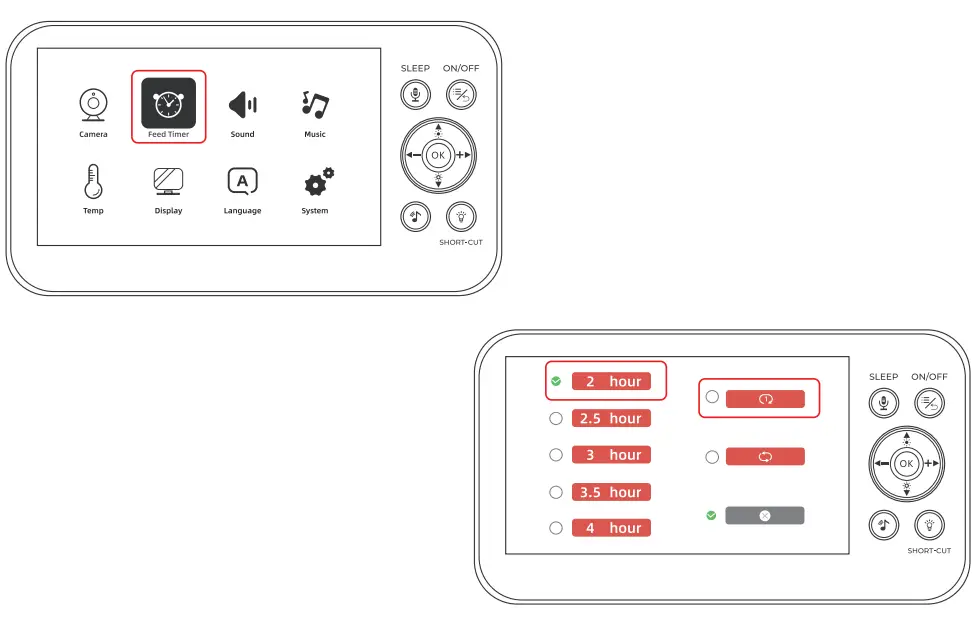 Camera
Feed Timer
Sound
Music
Temp
Display
Language
System

SLEEP ON/OFF
OK
SHORT-CUT

2 hour
2.5 hour
3 hour
3.5 hour
4 hour

SLEEP ON/OFF
OK
SHORT-CUT