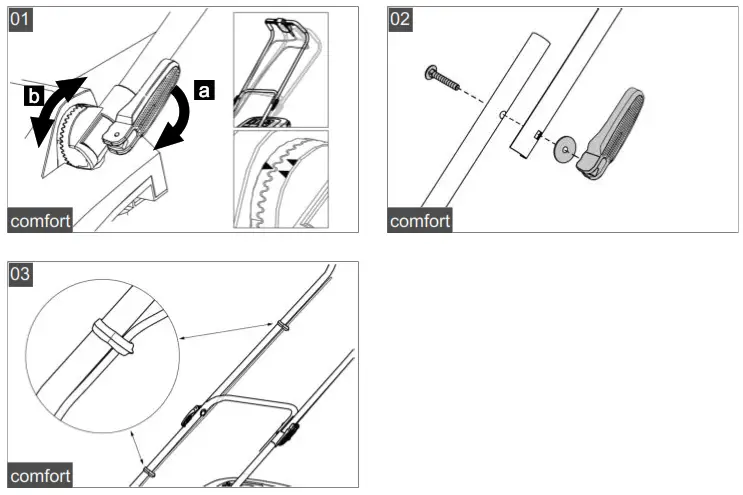 01

b

a

comfort

02

comfort

03

comfort