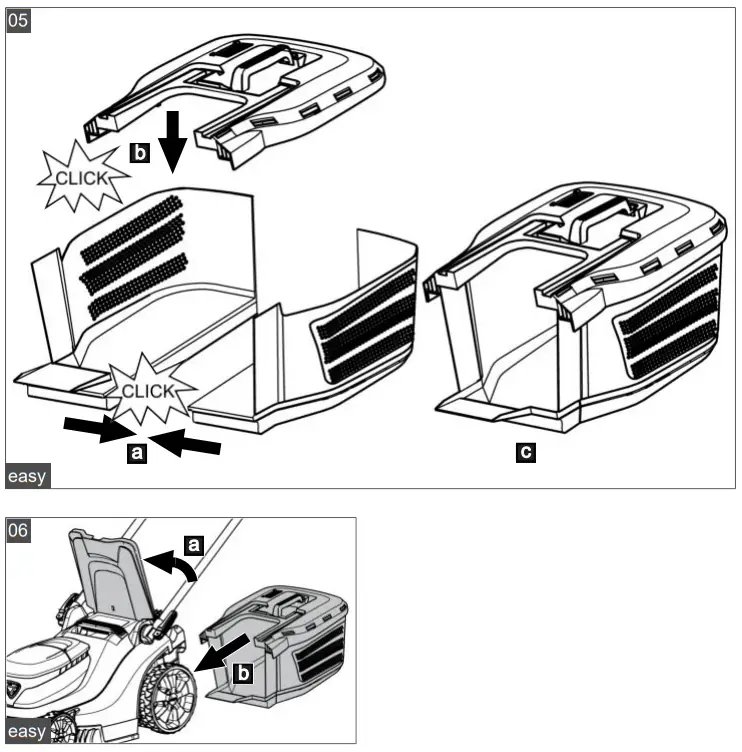 05

b

CLICK

CLICK

a

c

easy

06

a

b

easy