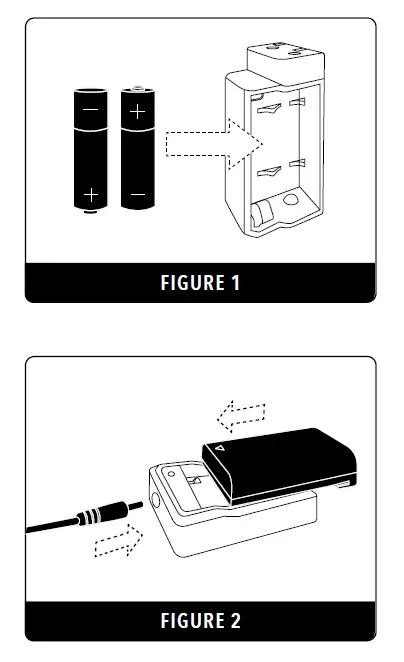 −
+
+
−

FIGURE 1

FIGURE 2